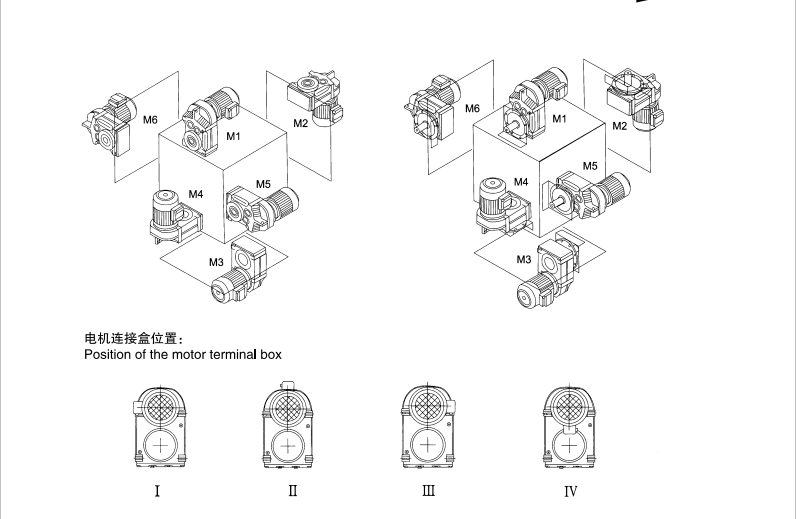 M6
M1
M2
M4
M5
M3

M6
M1
M2
M4
M5
M3

电机连接盒位置：
Position of the motor terminal box

Ⅰ
Ⅱ
Ⅲ
Ⅳ