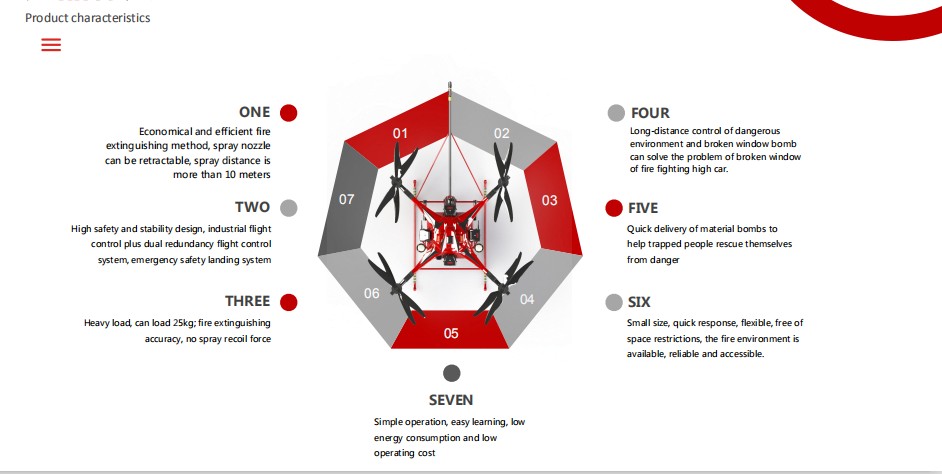 Product characteristics

ONE

Economical and efficient fire extinguishing method, spray nozzle can be retractable, spray distance is more than 10 meters

TWO

High safety and stability design, industrial flight control plus dual redundancy flight control system, emergency safety landing system

THREE

Heavy load, can load 25kg; fire extinguishing accuracy, no spray recoil force

01

02

03

04

05

06

07

FOUR

Long-distance control of dangerous environment and broken window bomb can solve the problem of broken window of fire fighting high car.

FIVE

Quick delivery of material bombs to help trapped people rescue themselves from danger

SIX

Small size, quick response, flexible, free of space restrictions, the fire environment is available, reliable and accessible.

SEVEN

Simple operation, easy learning, low energy consumption and low operating cost